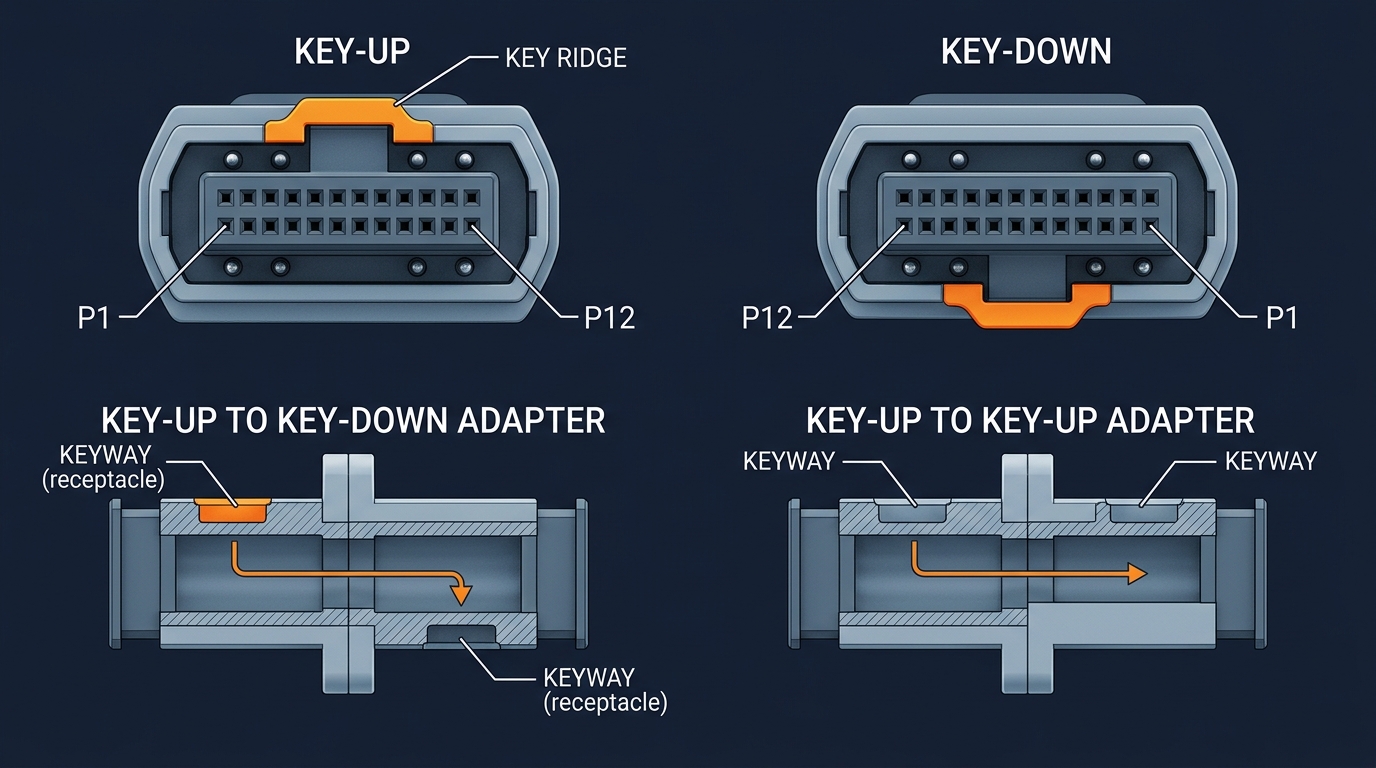 KEY-UP

KEY RIDGE

P1

P12

KEY-DOWN

P12

P1

KEY-UP TO KEY-DOWN ADAPTER

KEYWAY (receptacle)

KEYWAY (receptacle)

KEY-UP TO KEY-UP ADAPTER

KEYWAY

KEYWAY